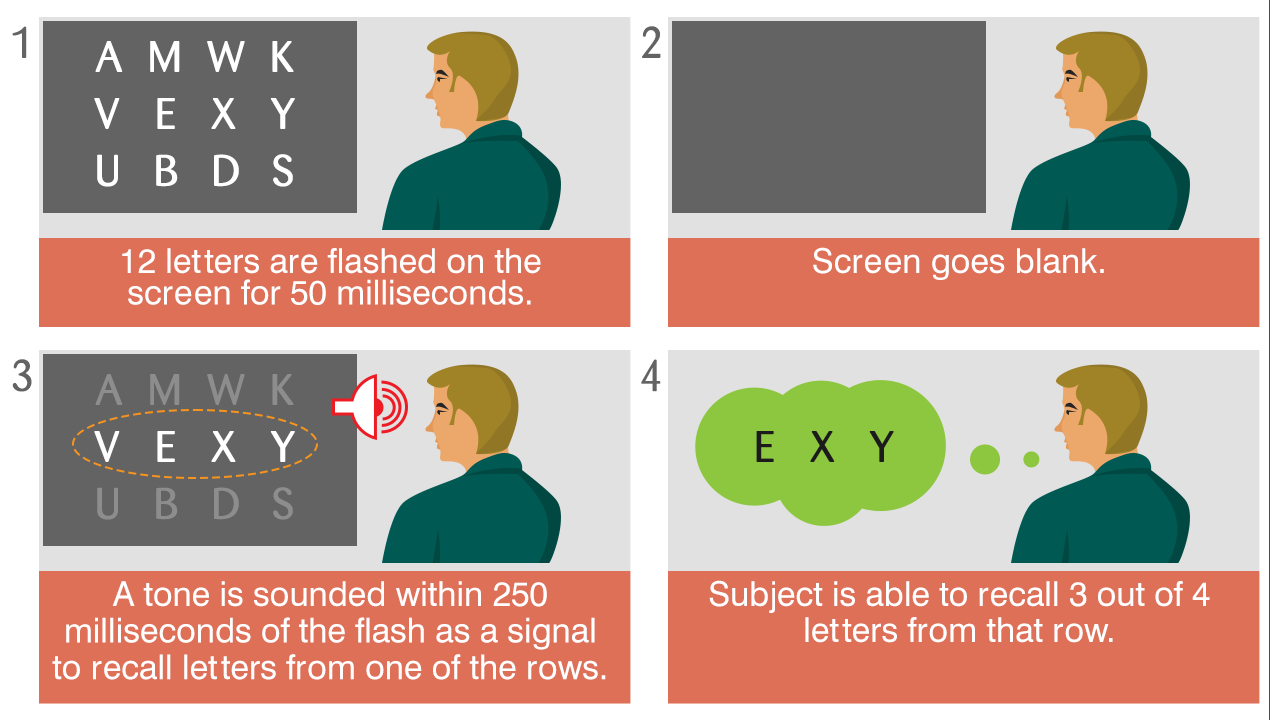 1

A M W K
V E X Y
U B D S

12 letters are flashed on the screen for 50 milliseconds.

2

Screen goes blank.

3

A M W K
V E X Y
U B D S

A tone is sounded within 250 milliseconds of the flash as a signal to recall letters from one of the rows.

4

E X Y

Subject is able to recall 3 out of 4 letters from that row.